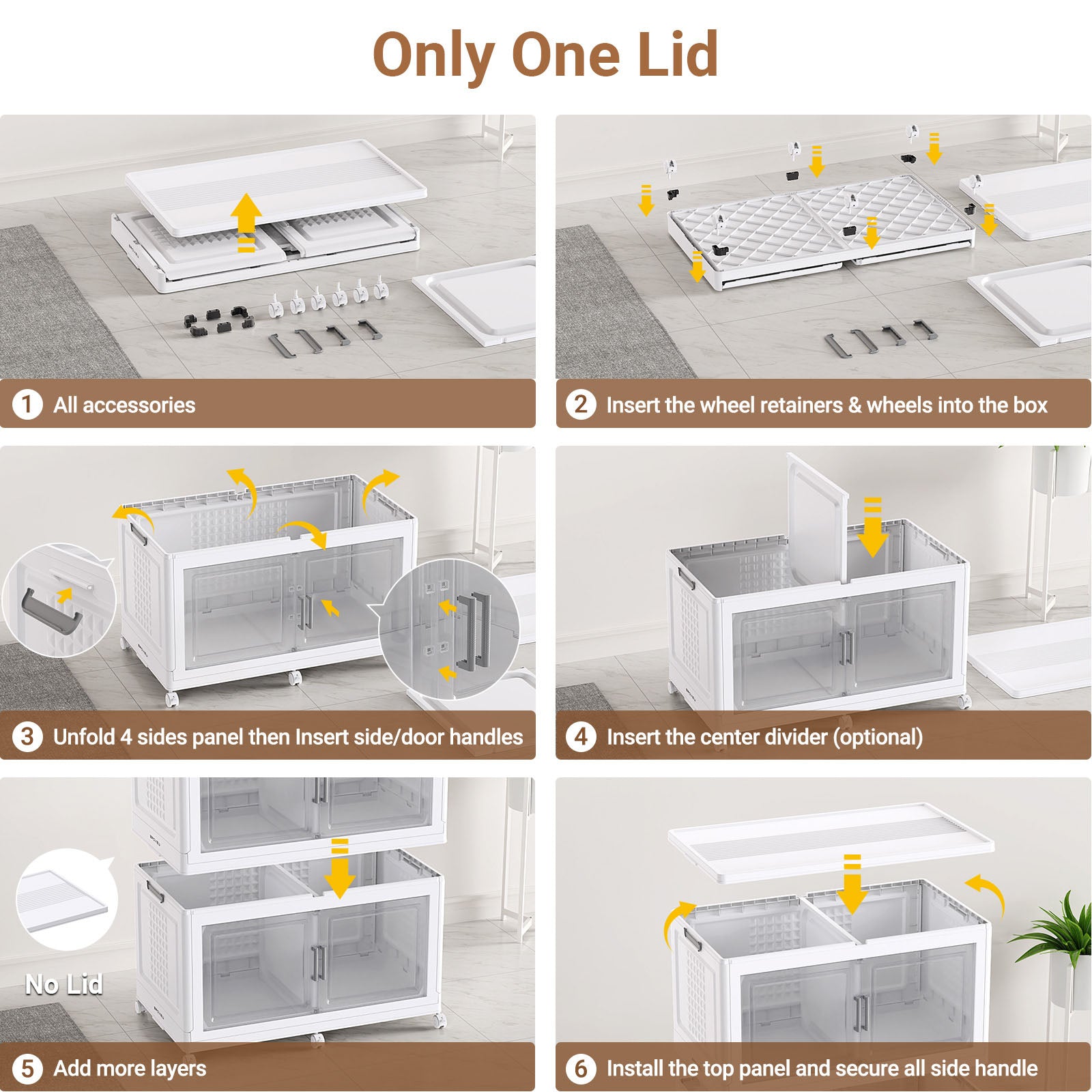 Only One Lid

1 All accessories

2 Insert the wheel retainers & wheels into the box

3 Unfold 4 sides panel then Insert side/door handles

4 Insert the center divider (optional)

No Lid

5 Add more layers

6 Install the top panel and secure all side handle