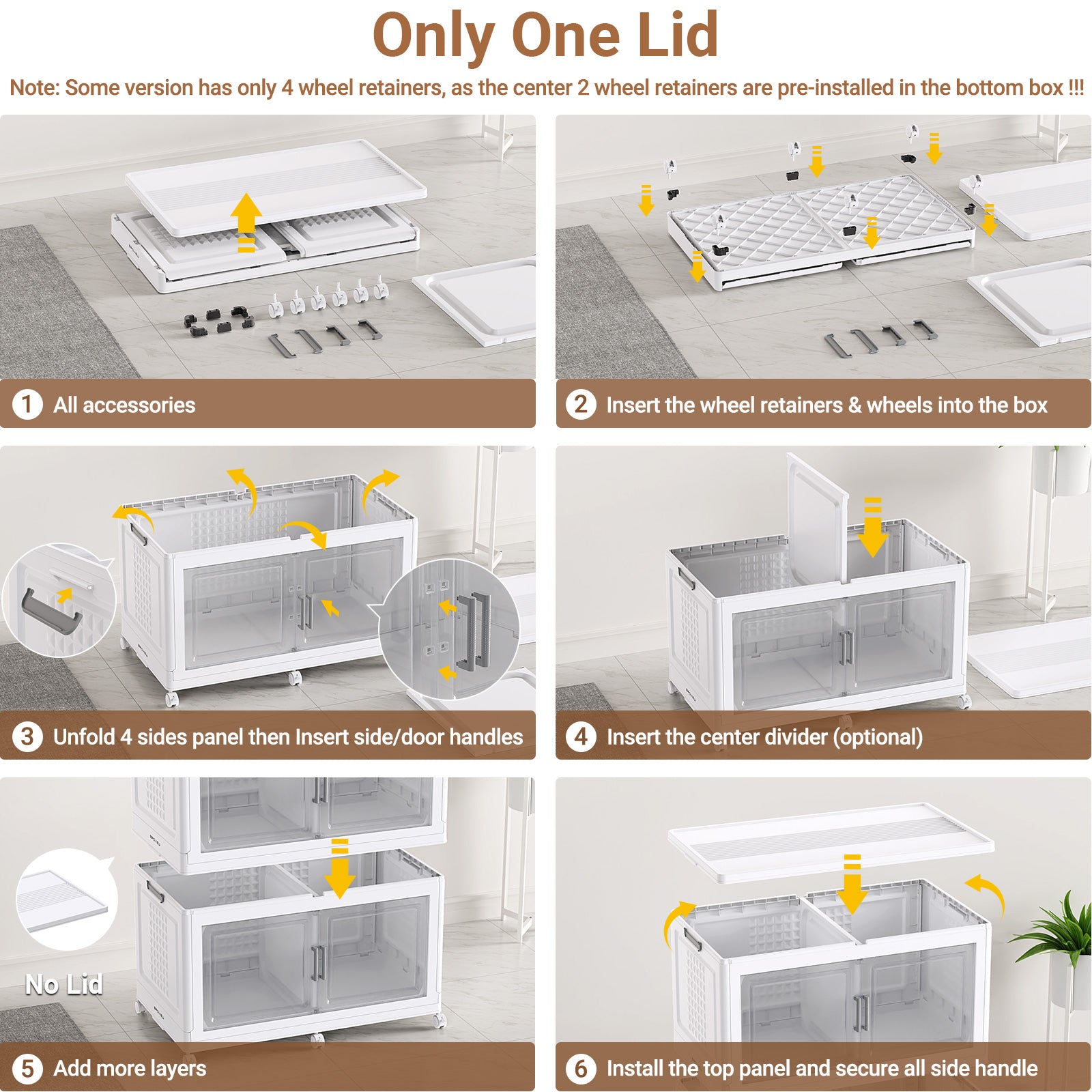 Only One Lid

Note: Some version has only 4 wheel retainers, as the center 2 wheel retainers are pre-installed in the bottom box !!!

1 All accessories

2 Insert the wheel retainers & wheels into the box

3 Unfold 4 sides panel then Insert side/door handles

4 Insert the center divider (optional)

No Lid

5 Add more layers

6 Install the top panel and secure all side handle