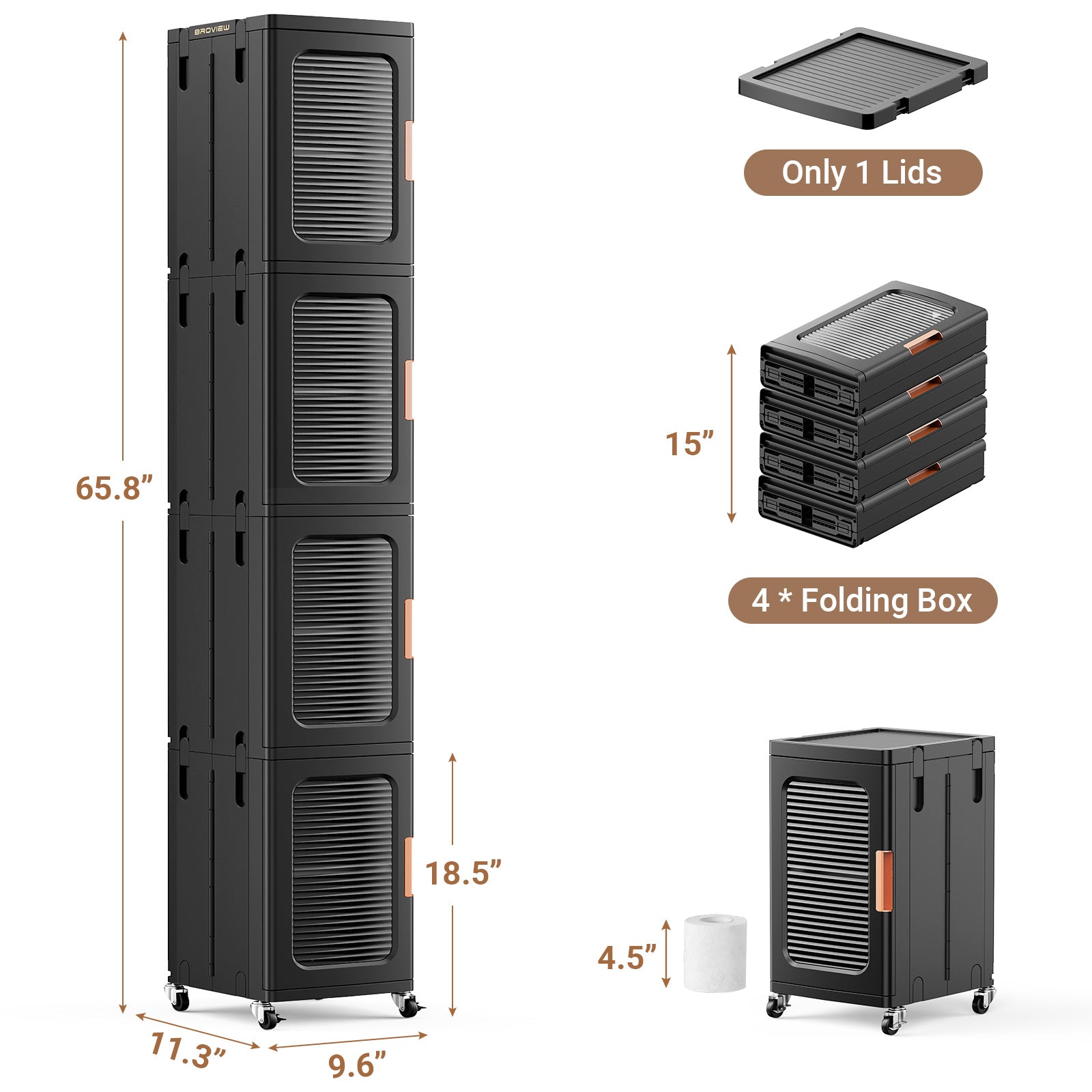 BROVIEW

65.8”

18.5”

11.3”

9.6”

Only 1 Lids

15”

4 * Folding Box

4.5”