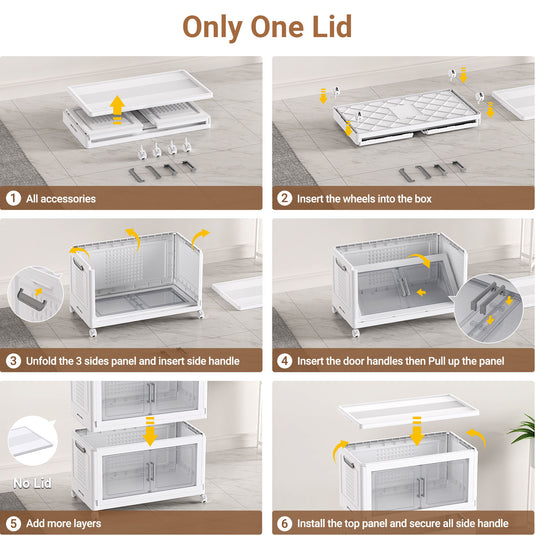 Only One Lid

1 All accessories

2 Insert the wheels into the box

3 Unfold the 3 sides panel and insert side handle

4 Insert the door handles then Pull up the panel

No Lid

5 Add more layers

6 Install the top panel and secure all side handle