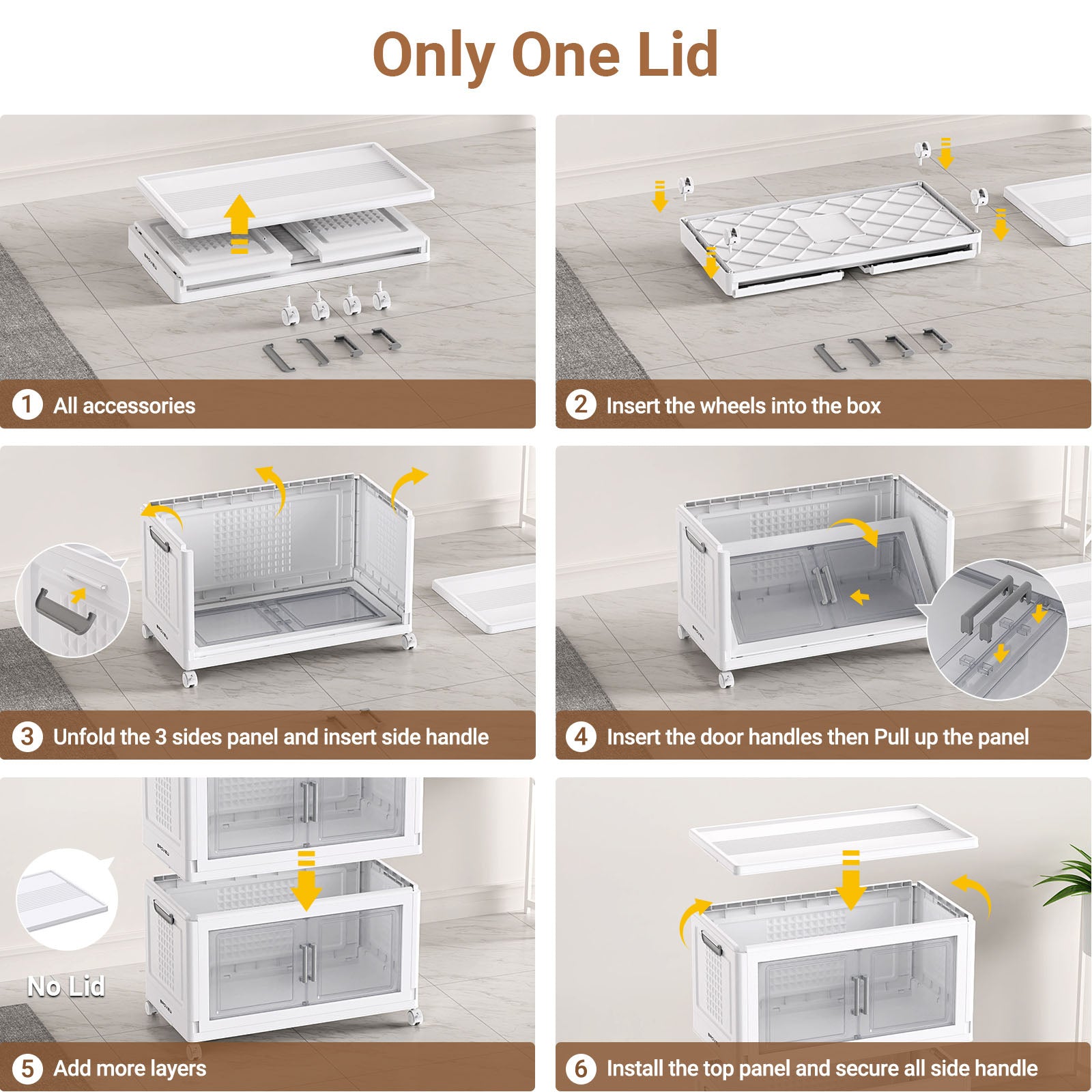 Only One Lid

1 All accessories

2 Insert the wheels into the box

3 Unfold the 3 sides panel and insert side handle

4 Insert the door handles then Pull up the panel

No Lid

5 Add more layers

6 Install the top panel and secure all side handle