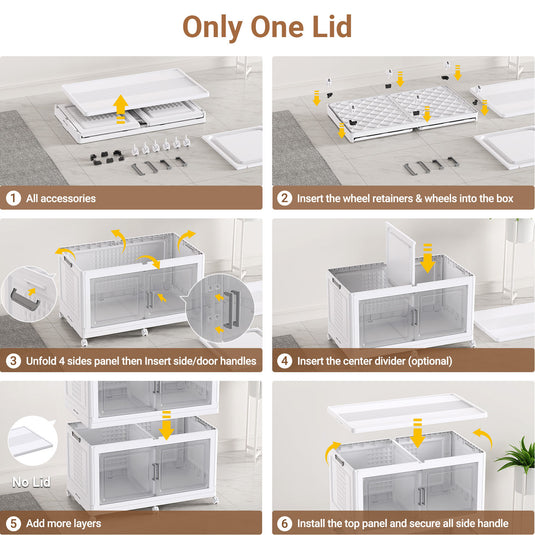 Only One Lid

1 All accessories

2 Insert the wheel retainers & wheels into the box

3 Unfold 4 sides panel then Insert side/door handles

4 Insert the center divider (optional)

No Lid

5 Add more layers

6 Install the top panel and secure all side handle